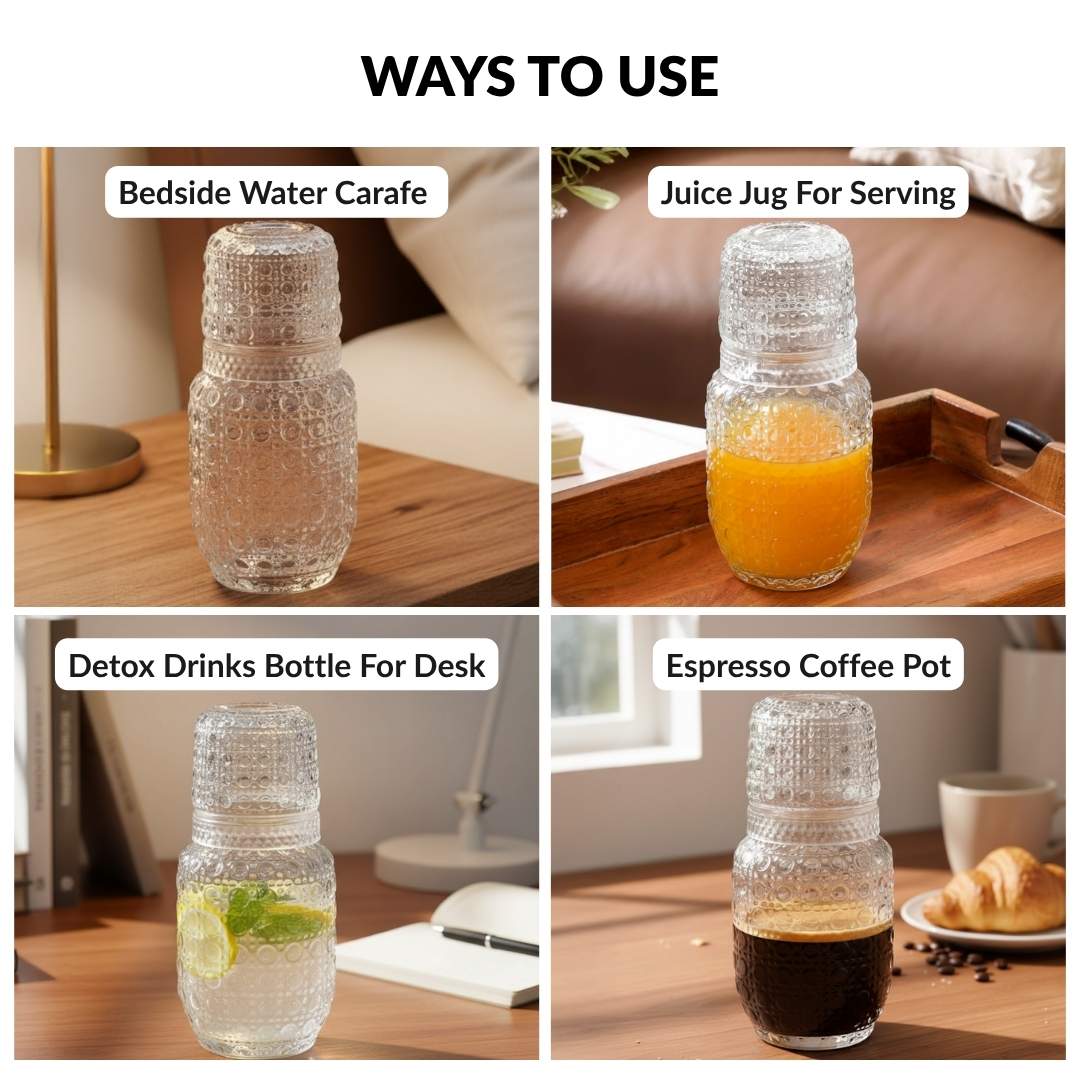 WAYS TO USE

Bedside Water Carafe

Juice Jug For Serving

Detox Drinks Bottle For Desk

Espresso Coffee Pot