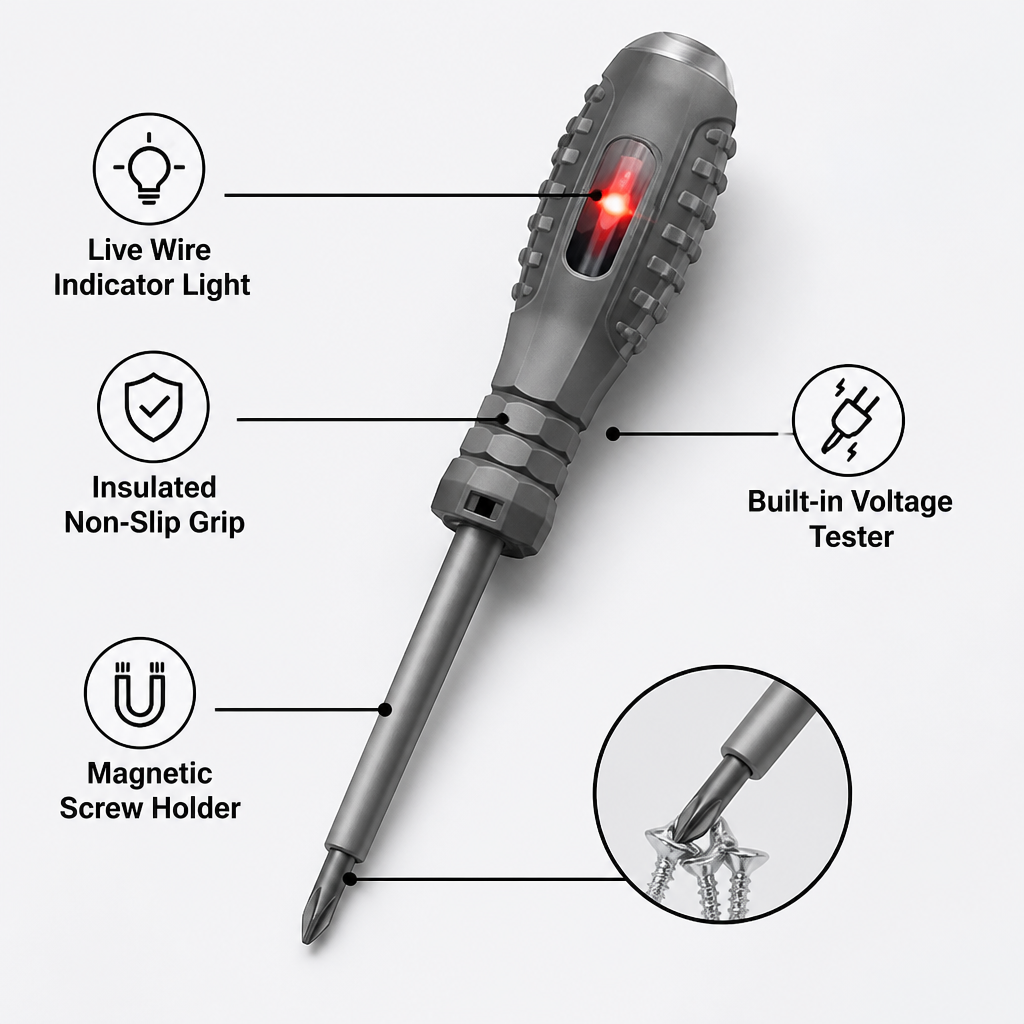 Live Wire Indicator Light

Insulated Non-Slip Grip

Built-in Voltage Tester

Magnetic Screw Holder