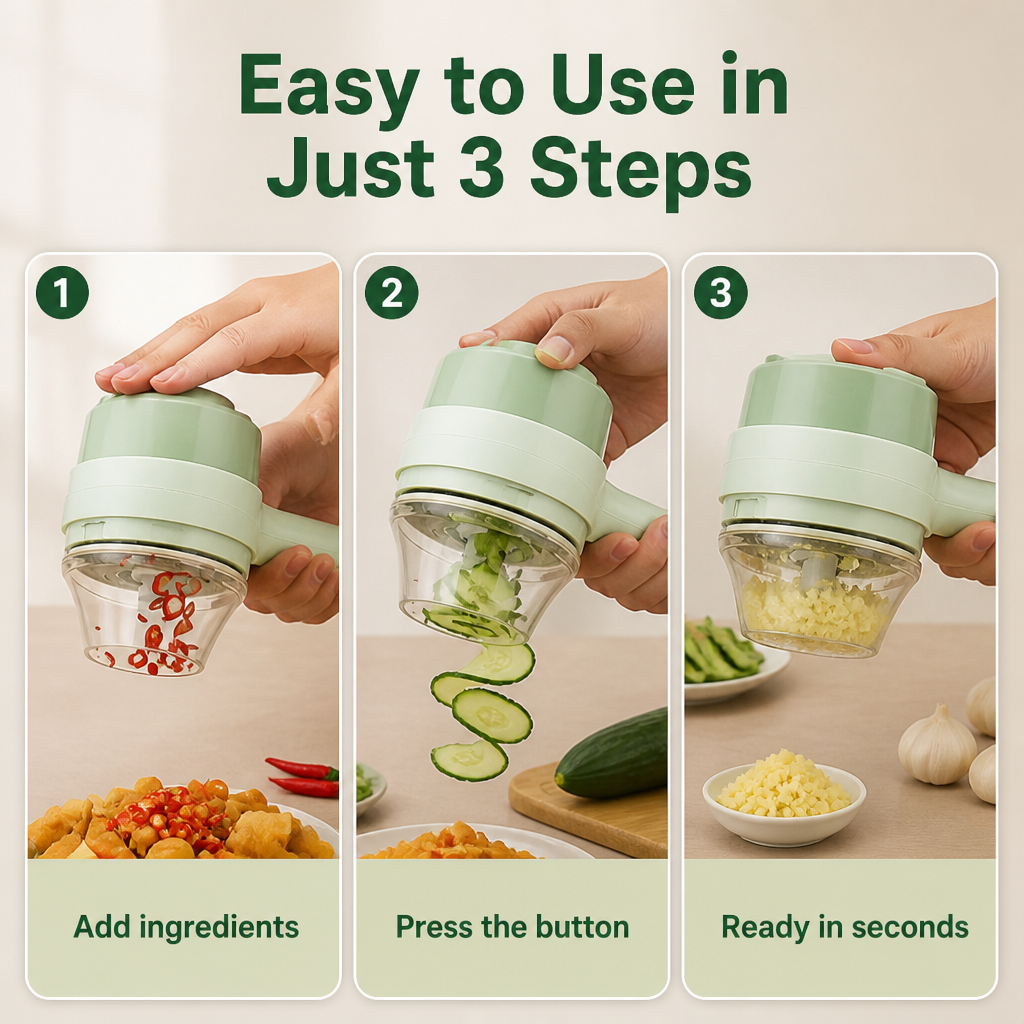 Easy to Use in Just 3 Steps

1

Add ingredients

2

Press the button

3

Ready in seconds