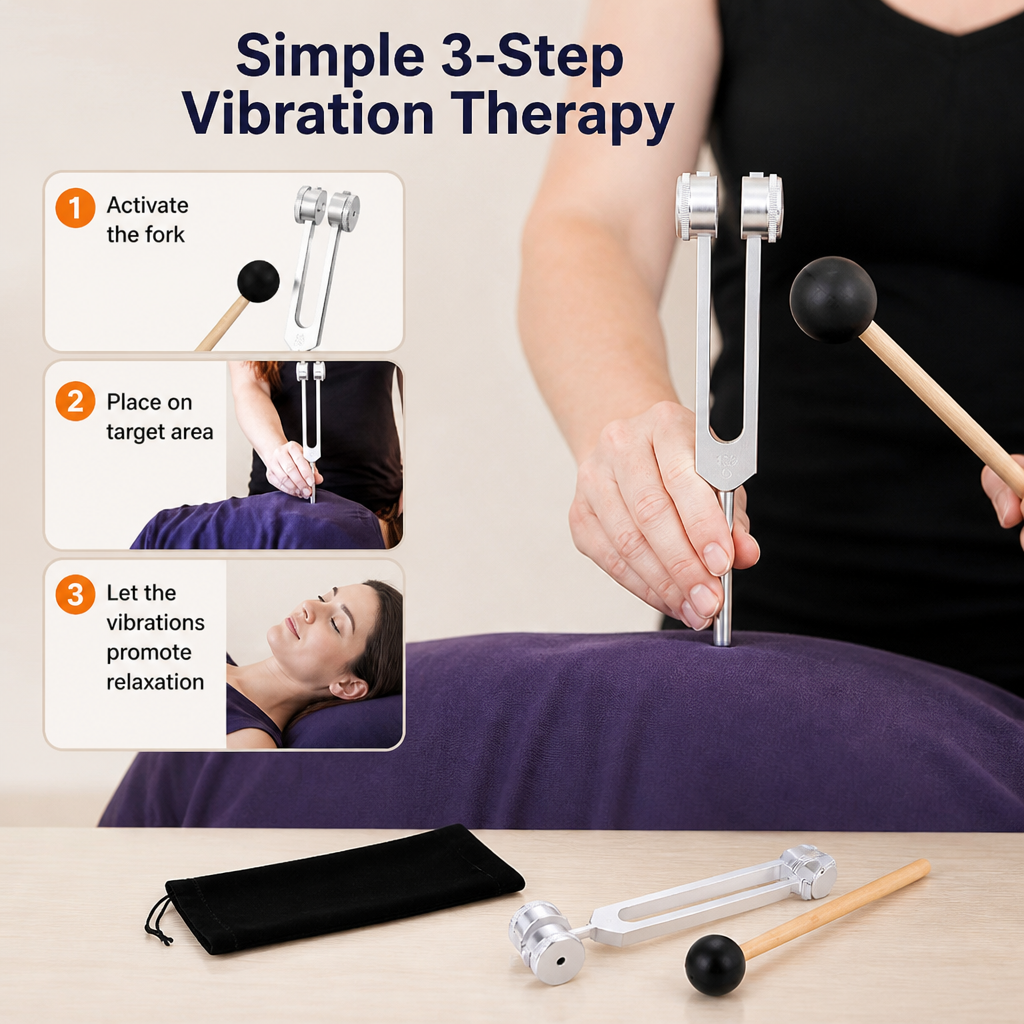 Simple 3-Step Vibration Therapy

1 Activate the fork

2 Place on target area

3 Let the vibrations promote relaxation