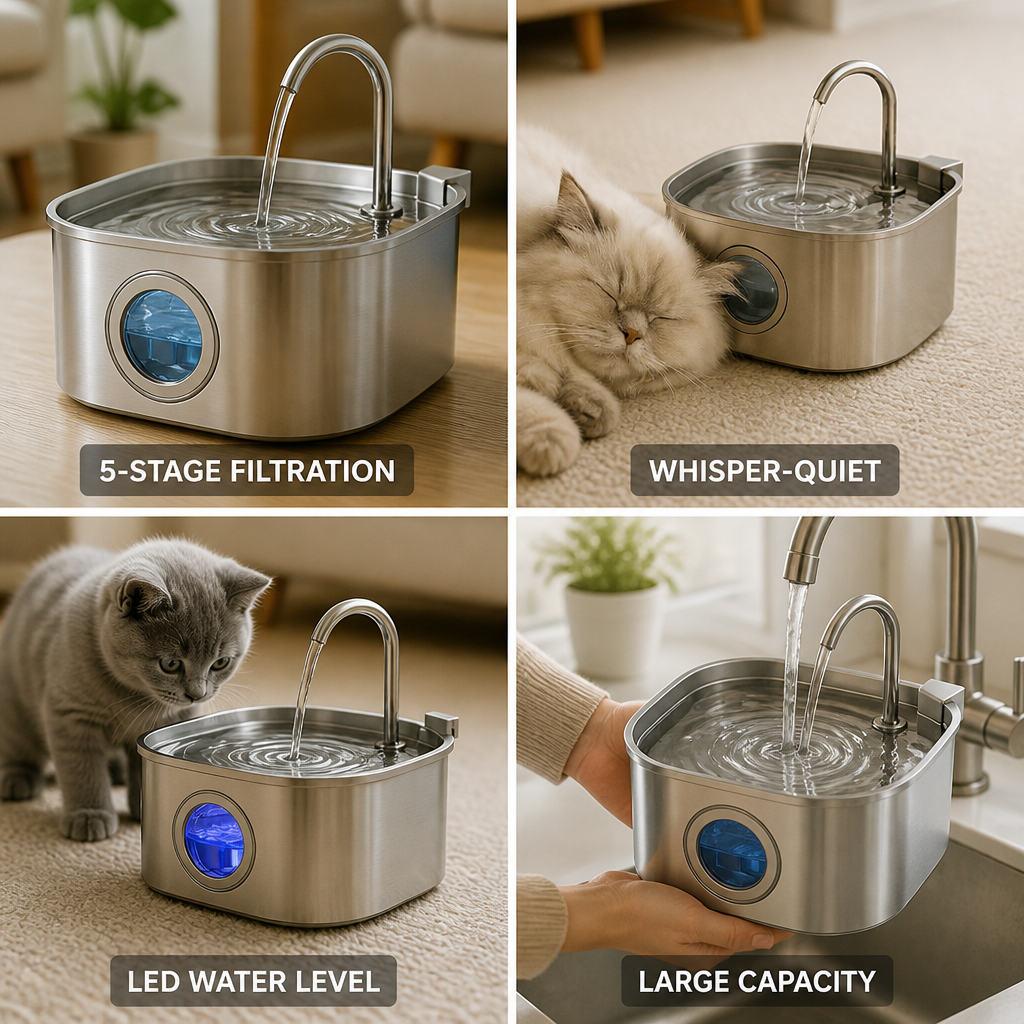 5-STAGE FILTRATION

WHISPER-QUIET

LED WATER LEVEL

LARGE CAPACITY